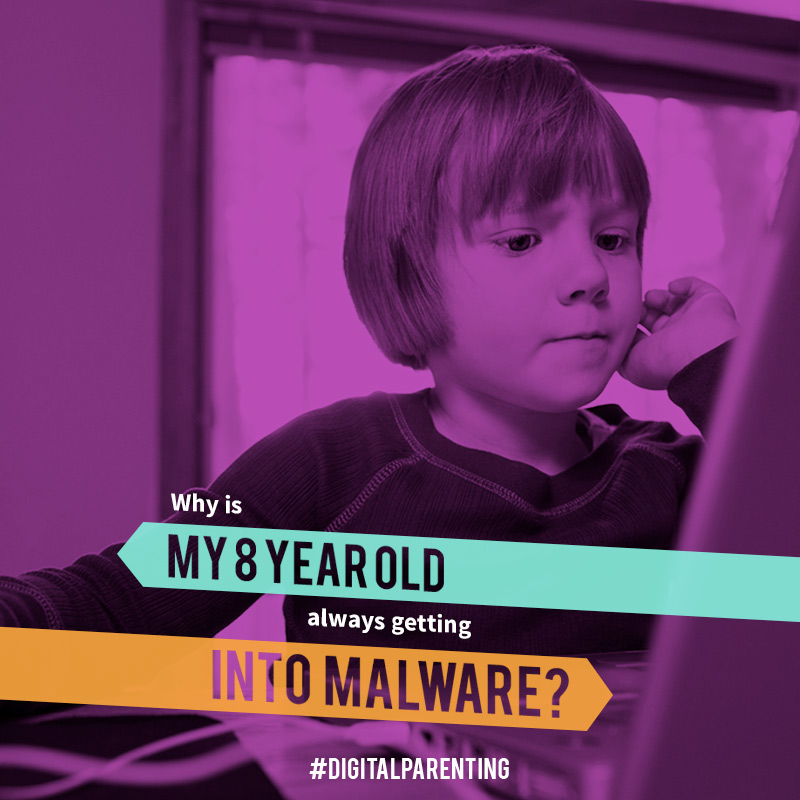 Why is
MY 8 YEAR OLD
always getting
INTO MALWARE?
#DIGITALPARENTING